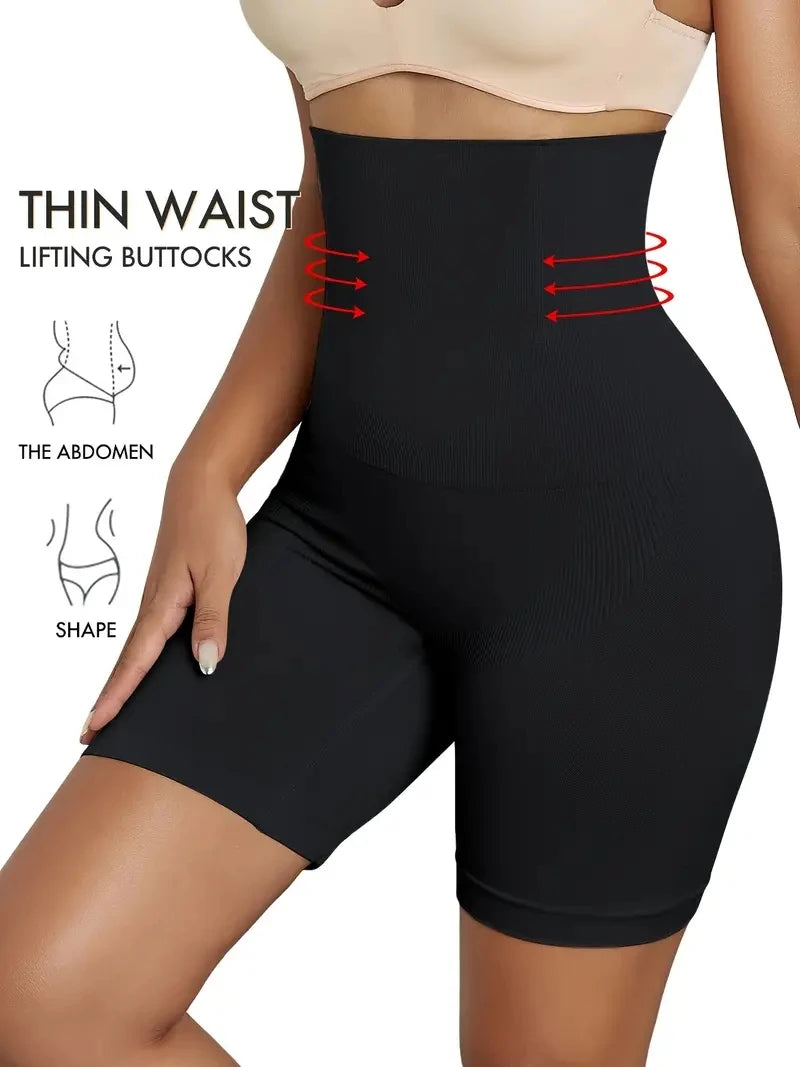 THIN WAIST
LIFTING BUTTOCKS

THE ABDOMEN

SHAPE